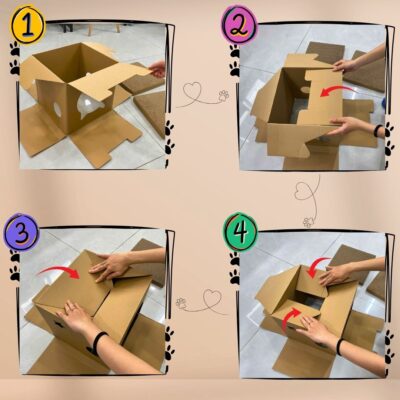 1
2
3
4