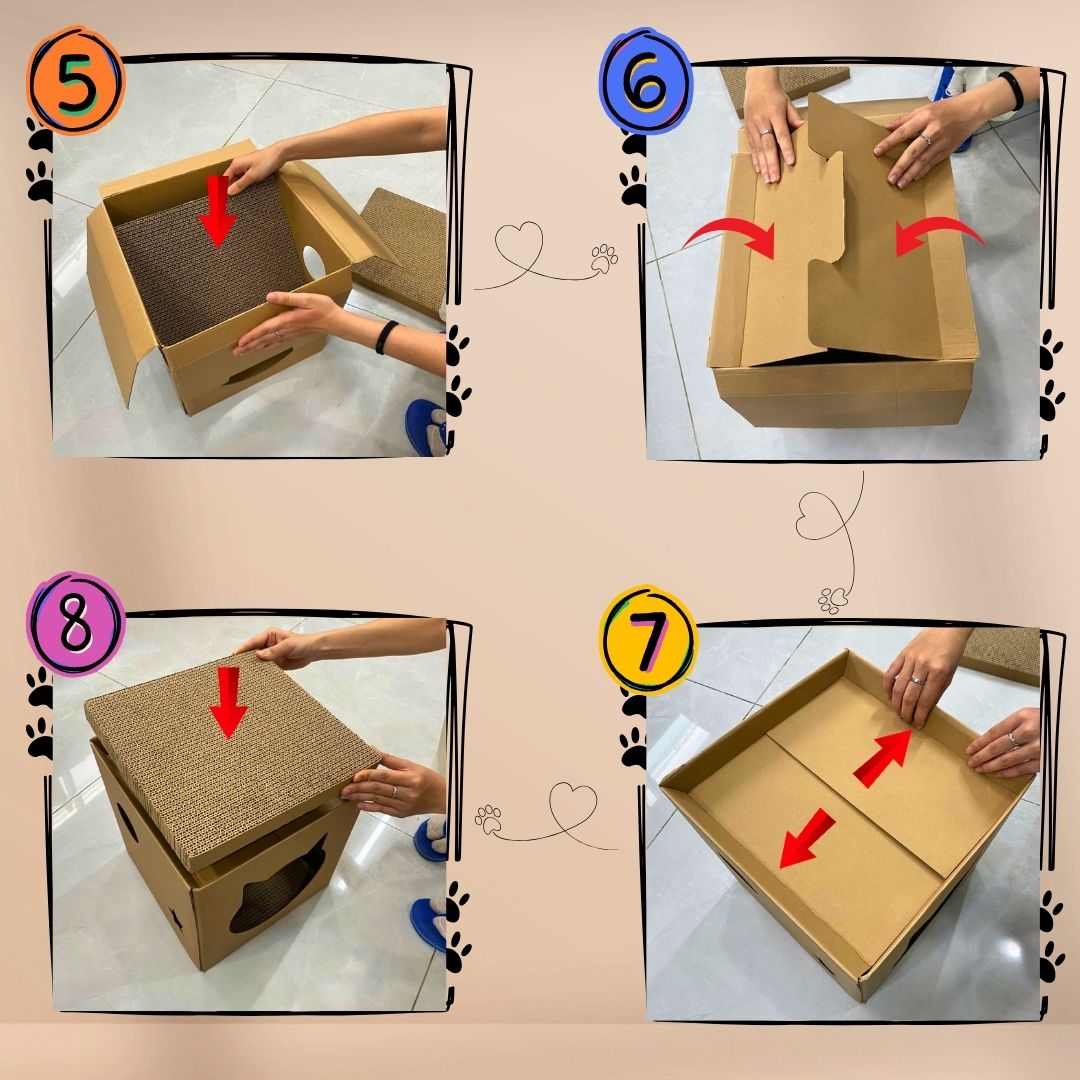 5

6

8

7